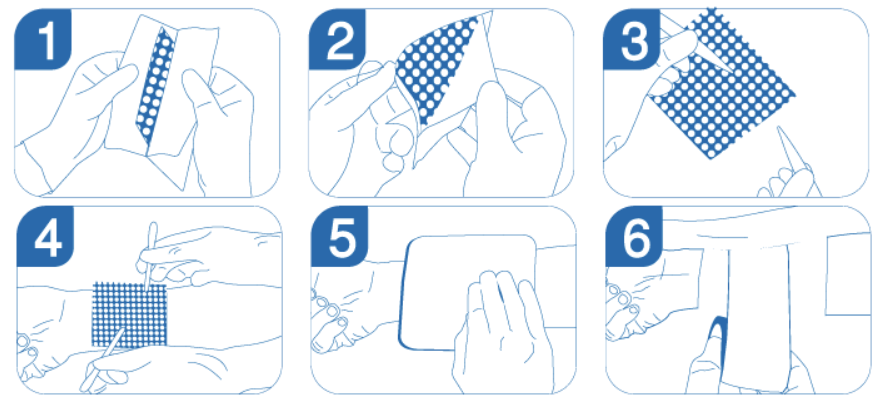 1

2

3

4

5

6